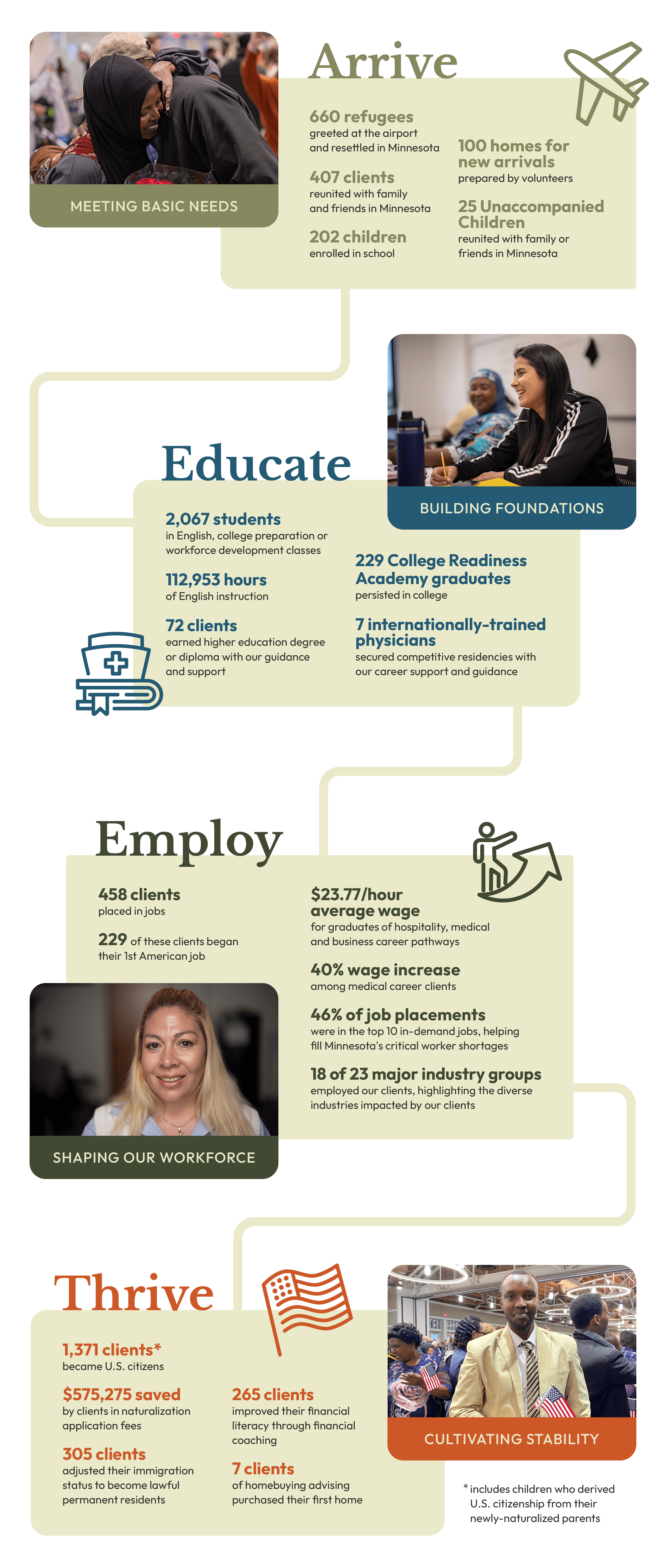 MEETING BASIC NEEDS

Arrive

660 refugees
greeted at the airport and resettled in Minnesota

407 clients
reunited with family and friends in Minnesota

202 children
enrolled in school

100 homes for new arrivals
prepared by volunteers

25 Unaccompanied Children
reunited with family or friends in Minnesota

Educate

BUILDING FOUNDATIONS

2,067 students
in English, college preparation or workforce development classes

112,953 hours
of English instruction

72 clients
earned higher education degree or diploma with our guidance and support

229 College Readiness Academy graduates
persisted in college

7 internationally-trained physicians
secured competitive residencies with our career support and guidance

Employ

458 clients
placed in jobs

229 of these clients began their 1st American job

$23.77/hour average wage
for graduates of hospitality, medical and business career pathways

40% wage increase
among medical career clients

46% of job placements
were in the top 10 in-demand jobs, helping fill Minnesota's critical worker shortages

18 of 23 major industry groups
employed our clients, highlighting the diverse industries impacted by our clients

SHAPING OUR WORKFORCE

Thrive

1,371 clients*
became U.S. citizens

$575,275 saved
by clients in naturalization application fees

305 clients
adjusted their immigration status to become lawful permanent residents

265 clients
improved their financial literacy through financial coaching

7 clients
of homebuying advising purchased their first home

CULTIVATING STABILITY

* includes children who derived U.S. citizenship from their newly-naturalized parents